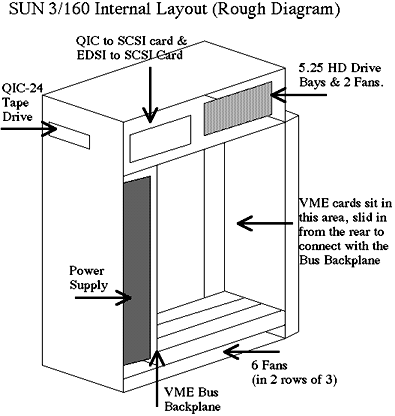 SUN 3/160 Internal Layout (Rough Diagram)

QIC to SCSI card & EDSI to SCSI Card

5.25 HD Drive Bays & 2 Fans.

QIC-24 Tape Drive

VME cards sit in this area, slid in from the rear to connect with the Bus Backplane

Power Supply

6 Fans (in 2 rows of 3)

VME Bus Backplane